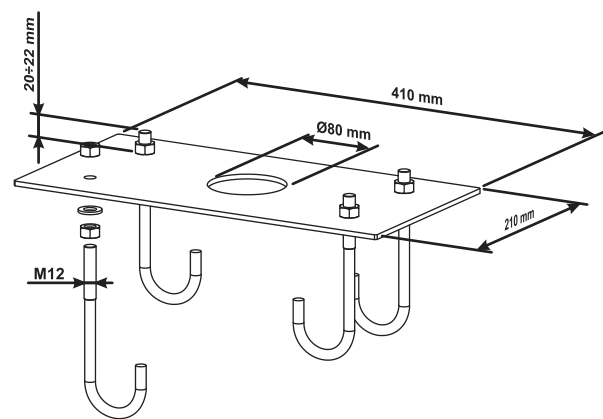 20÷22 mm

410 mm

Ø80 mm

210 mm

M12