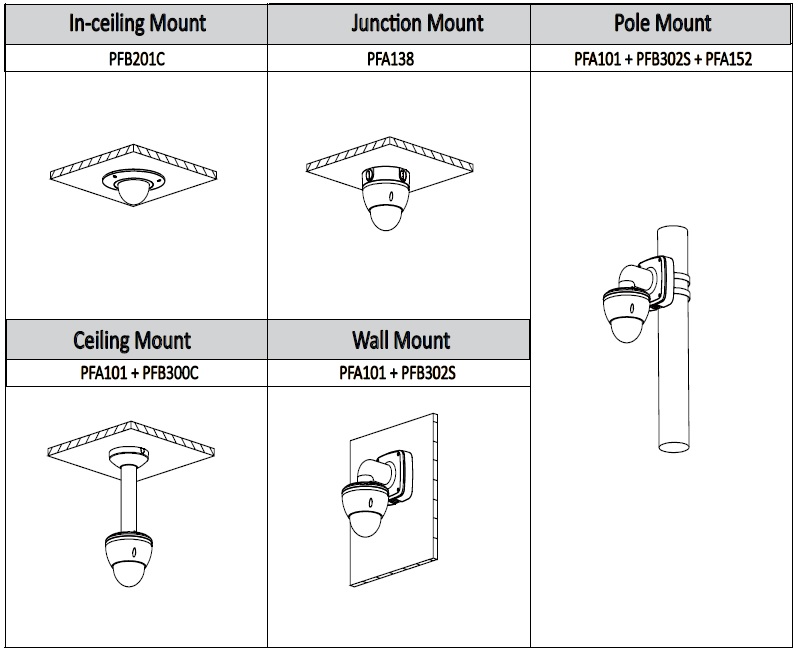 | In-ceiling Mount | Junction Mount | Pole Mount |
|---|---|---|
| PFB201C | PFA138 | PFA101 + PFB302S + PFA152 |

| Ceiling Mount | Wall Mount |
|---|---|
| PFA101 + PFB300C | PFA101 + PFB302S |