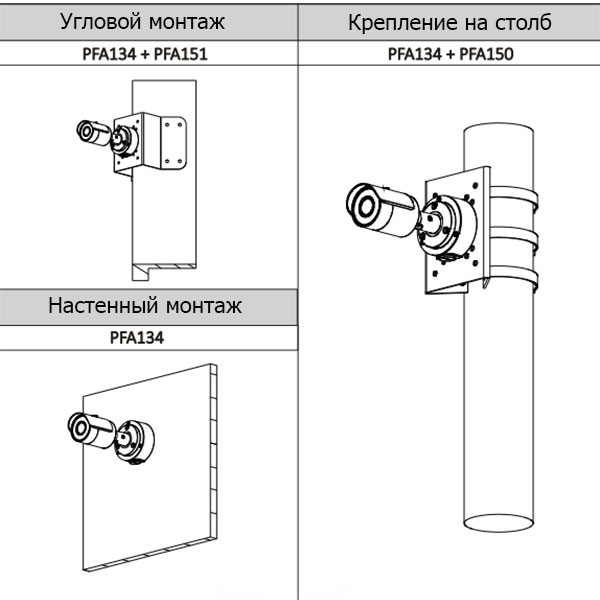 Угловой монтаж

PFA134 + PFA151

Настенный монтаж

PFA134

Крепление на столб

PFA134 + PFA150