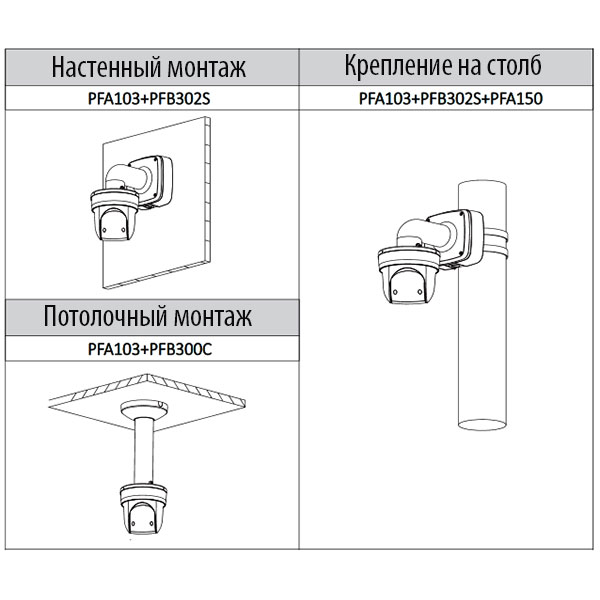 Настенный монтаж
PFA103+PFB302S

Потолочный монтаж
PFA103+PFB300C

Крепление на столб
PFA103+PFB302S+PFA150