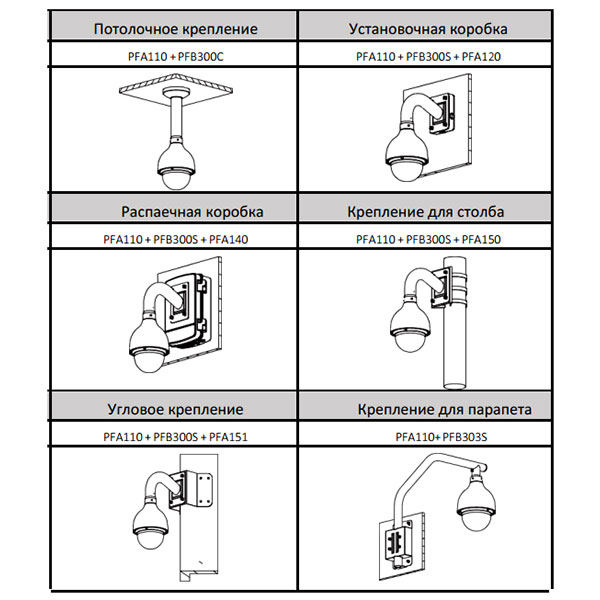 | Потолочное крепление | Установочная коробка |
|---|---|
| PFA110 + PFB300C | PFA110 + PFB300S + PFA120 |
| | |
| Распаечная коробка | Крепление для столба |
| PFA110 + PFB300S + PFA140 | PFA110 + PFB300S + PFA150 |
| | |
| Угловое крепление | Крепление для парапета |
| PFA110 + PFB300S + PFA151 | PFA110+ PFB303S |
| | |