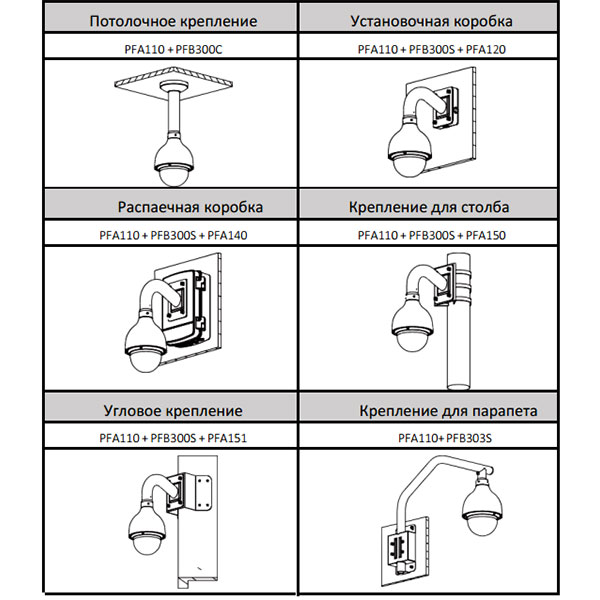 | Потолочное крепление | Установочная коробка |
|---|---|
| PFA110 + PFB300C | PFA110 + PFB300S + PFA120 |
| Распаечная коробка | Крепление для столба |
| PFA110 + PFB300S + PFA140 | PFA110 + PFB300S + PFA150 |
| Угловое крепление | Крепление для парапета |
| PFA110 + PFB300S + PFA151 | PFA110+ PFB303S |