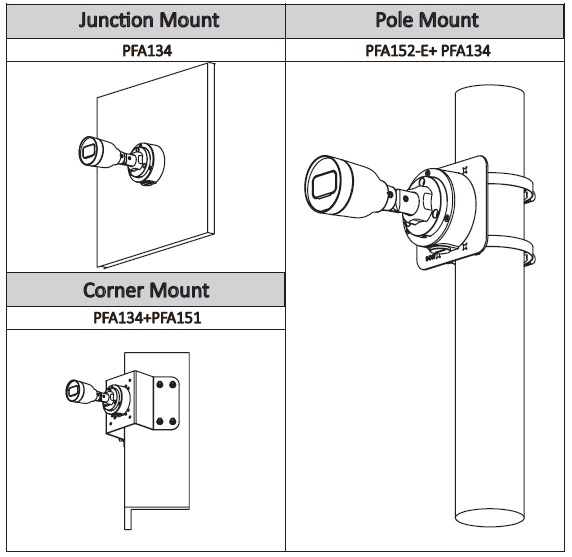 Junction Mount

PFA134

Corner Mount

PFA134+PFA151

Pole Mount

PFA152-E+ PFA134