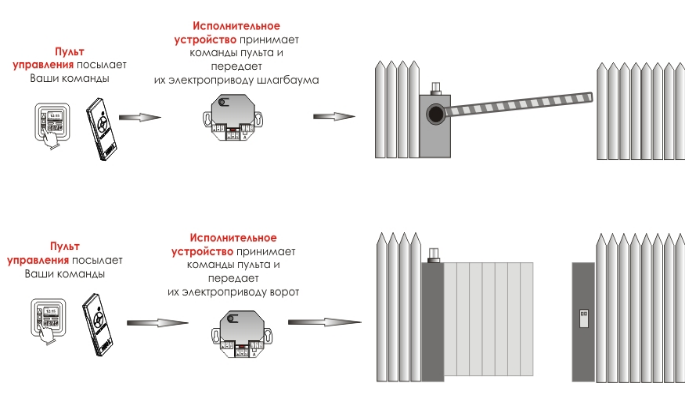 Пульт управления посылает Ваши команды

Исполнительное устройство принимает команды пульта и передает их электроприводу шлагбаума

Пульт управления посылает Ваши команды

Исполнительное устройство принимает команды пульта и передает их электроприводу ворот