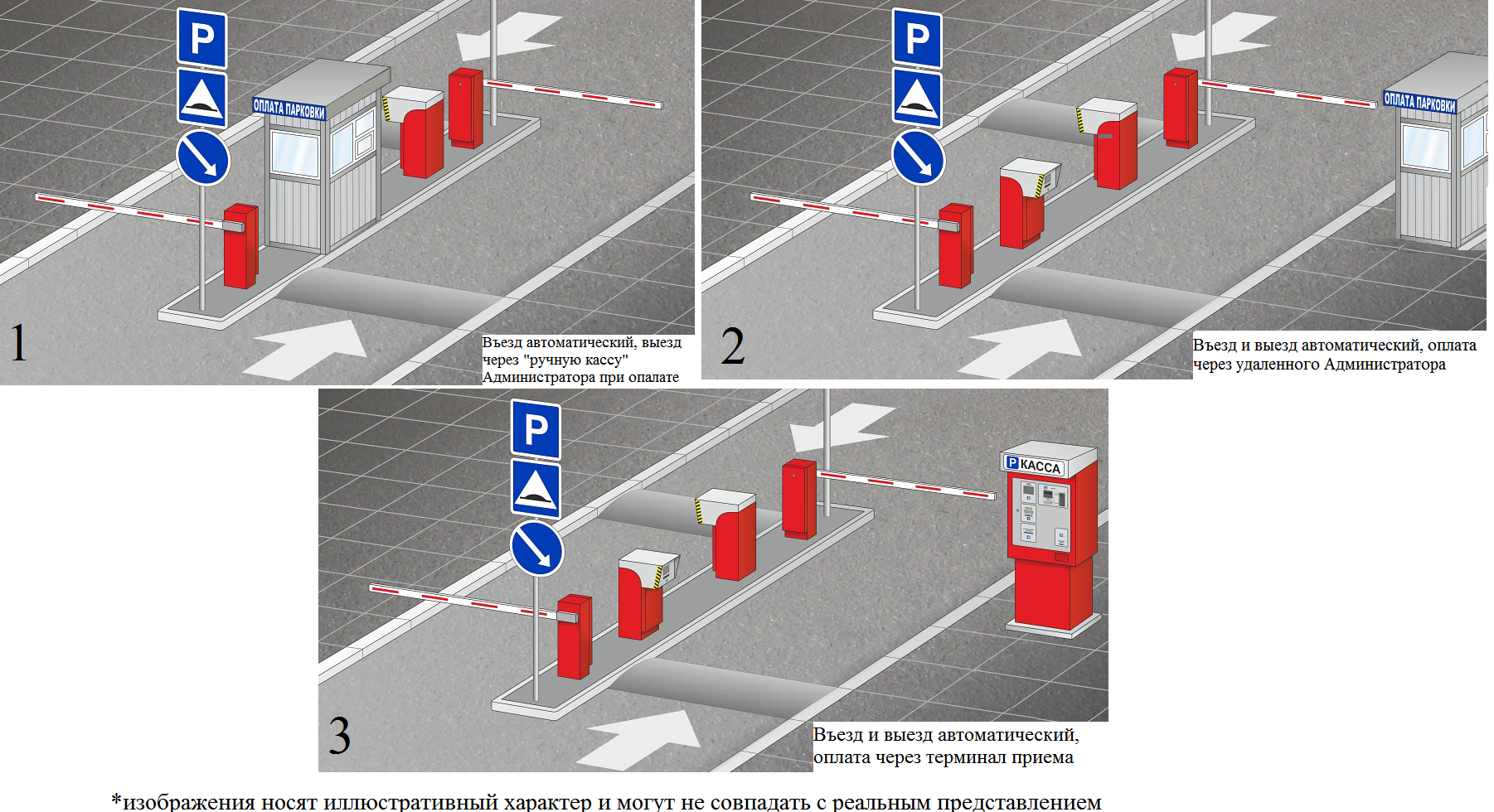 P

ОПЛАТА ПАРКОВКИ

1

Въезд автоматический, выезд через "ручную кассу" Администратора при опалате

P

ОПЛАТА ПАРКОВКИ

2

Въезд и выезд автоматический, оплата через удаленного Администратора

P

P КАССА

3

Въезд и выезд автоматический, оплата через терминал приема

*изображения носят иллюстративный характер и могут не совпадать с реальным представлением