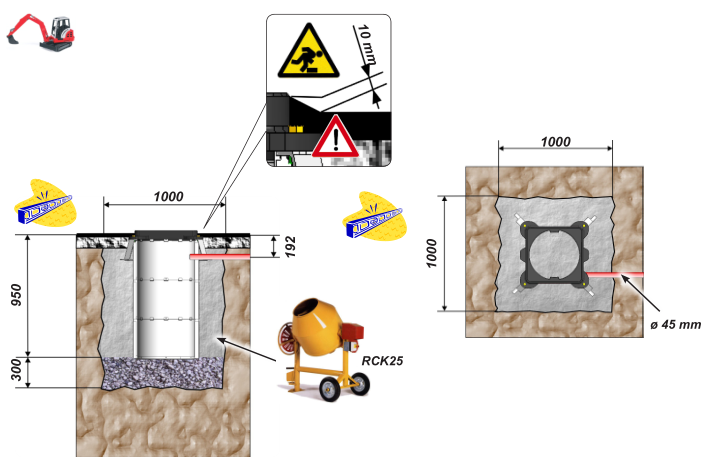 10 mm

1000

192

950

300

RCK25

1000

1000

ø 45 mm