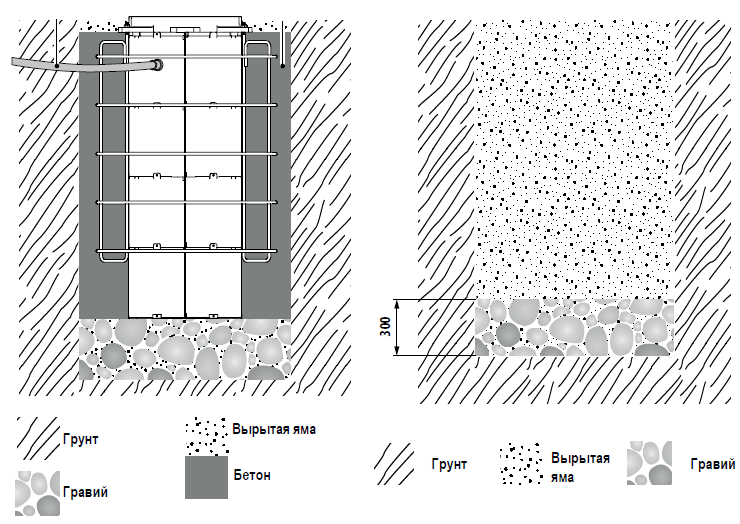 300

Грунт

Вырытая яма

Гравий

Бетон

Грунт

Вырытая яма

Гравий