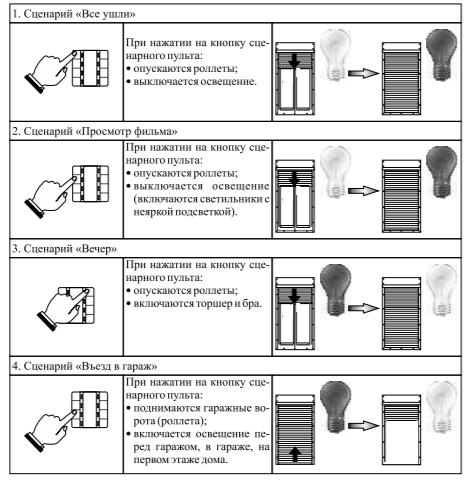 1. Сценарий «Все ушли»

При нажатии на кнопку сценарного пульта:
• опускаются роллеты;
• выключается освещение.

2. Сценарий «Просмотр фильма»

При нажатии на кнопку сценарного пульта:
• опускаются роллеты;
• выключается освещение (включаются светильники с неяркой подсветкой).

3. Сценарий «Вечер»

При нажатии на кнопку сценарного пульта:
• опускаются роллеты;
• включаются торшер и бра.

4. Сценарий «Въезд в гараж»

При нажатии на кнопку сценарного пульта:
• поднимаются гаражные ворота (роллета);
• включается освещение перед гаражом, в гараже, на первом этаже дома.