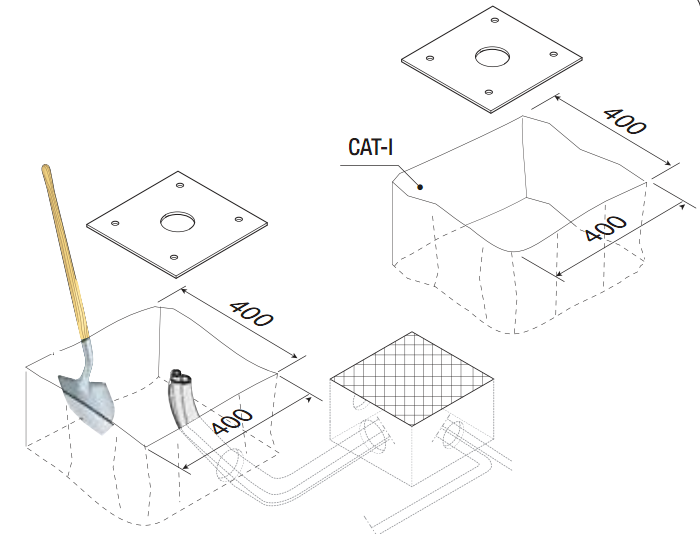 400
CAT-I
400
400
400