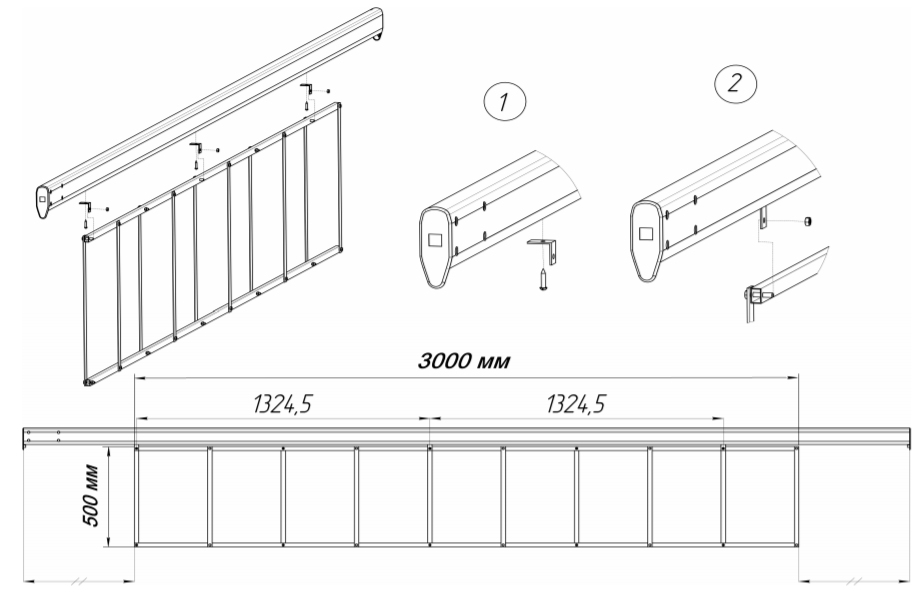 1

2

3000 мм

1324,5

1324,5

500 мм