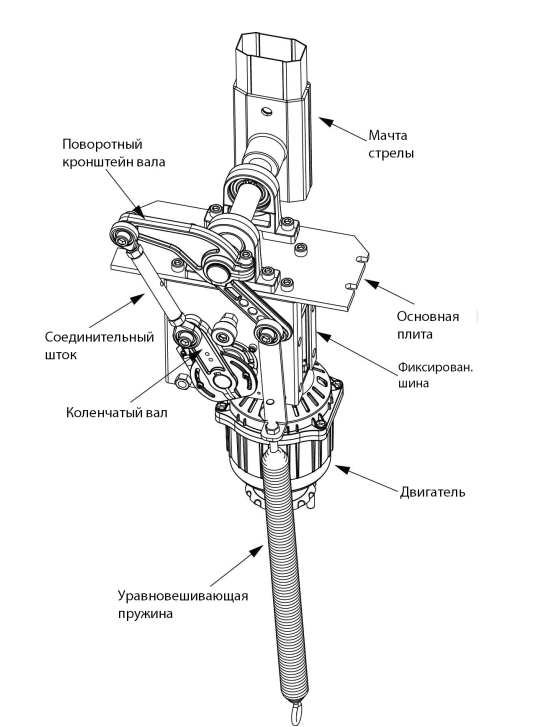 Мачта стрелы

Поворотный кронштейн вала

Основная плита

Соединительный шток

Фиксирован. шина

Коленчатый вал

Двигатель

Уравновешивающая пружина